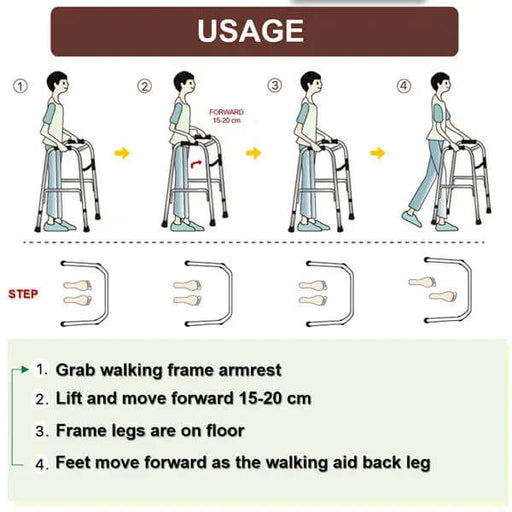 USAGE

①

②

FORWARD
15-20 cm

③

④

STEP

1. Grab walking frame armrest

2. Lift and move forward 15-20 cm

3. Frame legs are on floor

4. Feet move forward as the walking aid back leg