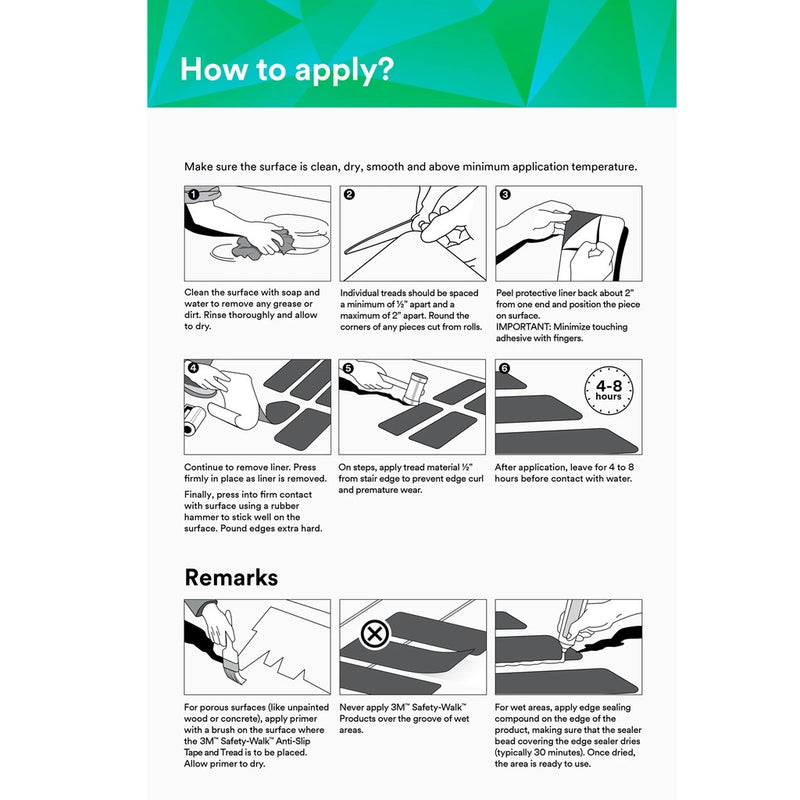 How to apply?

Make sure the surface is clean, dry, smooth and above minimum application temperature.

1

Clean the surface with soap and water to remove any grease or dirt. Rinse thoroughly and allow to dry.

2

Individual treads should be spaced a minimum of ½" apart and a maximum of 2" apart. Round the corners of any pieces cut from rolls.

3

Peel protective liner back about 2" from one end and position the piece on surface. IMPORTANT: Minimize touching adhesive with fingers.

4

Continue to remove liner. Press firmly in place as liner is removed.

Finally, press into firm contact with surface using a rubber hammer to stick well on the surface. Pound edges extra hard.

5

On steps, apply tread material ½" from stair edge to prevent edge curl and premature wear.

6

4-8 hours

After application, leave for 4 to 8 hours before contact with water.

Remarks

For porous surfaces (like unpainted wood or concrete), apply primer with a brush on the surface where the 3M™ Safety-Walk™ Anti-Slip Tape and Tread is to be placed. Allow primer to dry.

Never apply 3M™ Safety-Walk™ Products over the groove of wet areas.

For wet areas, apply edge sealing compound on the edge of the product, making sure that the sealer bead covering the edge sealer dries (typically 30 minutes). Once dried, the area is ready to use.