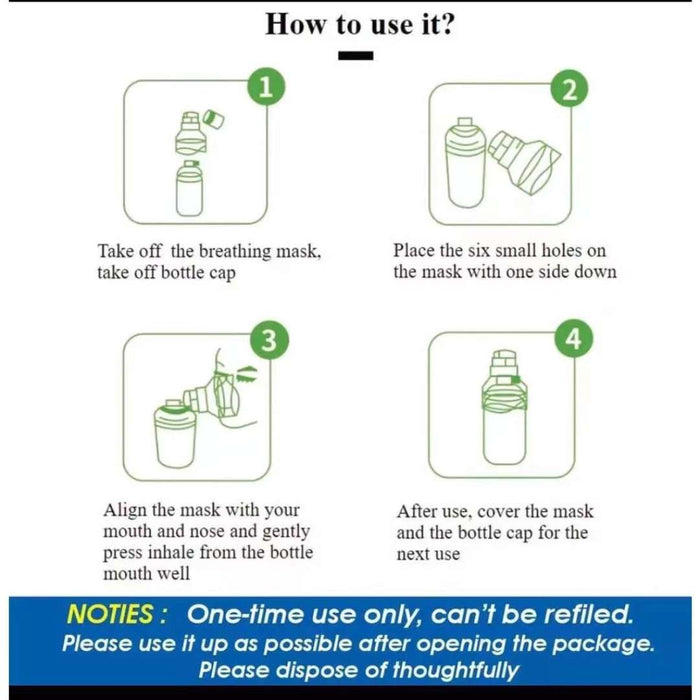 How to use it?

1

Take off the breathing mask, take off bottle cap

2

Place the six small holes on the mask with one side down

3

Align the mask with your mouth and nose and gently press inhale from the bottle mouth well

4

After use, cover the mask and the bottle cap for the next use

NOTIES : One-time use only, can't be refiled. Please use it up as possible after opening the package. Please dispose of thoughtfully