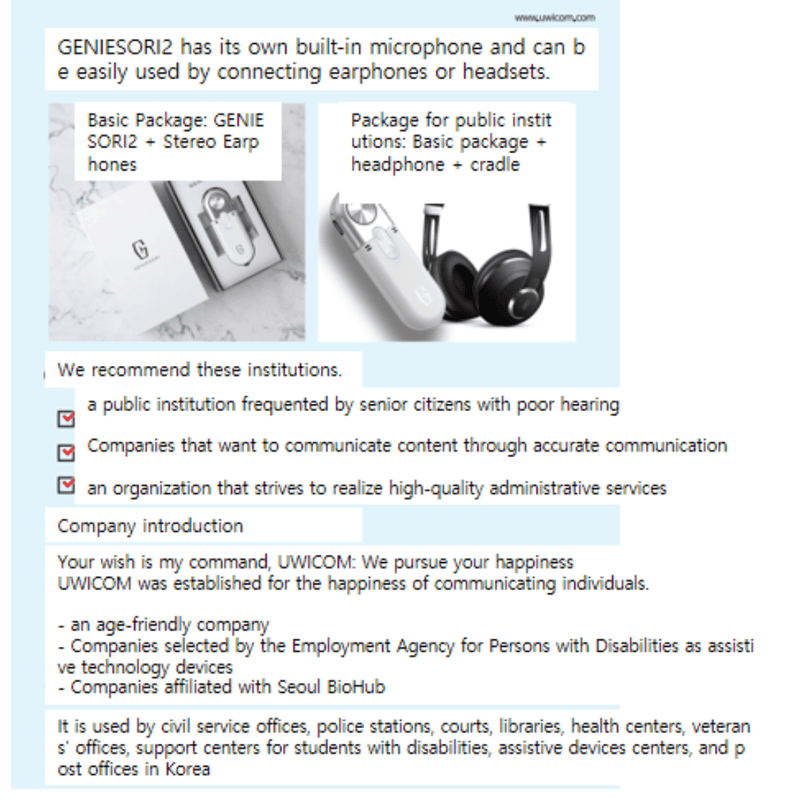 www.uwicom.com

GENIESORI2 has its own built-in microphone and can b e easily used by connecting earphones or headsets.

Basic Package: GENIE SORI2 + Stereo Earp hones

Package for public instit utions: Basic package + headphone + cradle

We recommend these institutions.

a public institution frequented by senior citizens with poor hearing

Companies that want to communicate content through accurate communication

an organization that strives to realize high-quality administrative services

Company introduction

Your wish is my command, UWICOM: We pursue your happiness
UWICOM was established for the happiness of communicating individuals.

- an age-friendly company
- Companies selected by the Employment Agency for Persons with Disabilities as assisti ve technology devices
- Companies affiliated with Seoul BioHub

It is used by civil service offices, police stations, courts, libraries, health centers, veteran s' offices, support centers for students with disabilities, assistive devices centers, and p ost offices in Korea