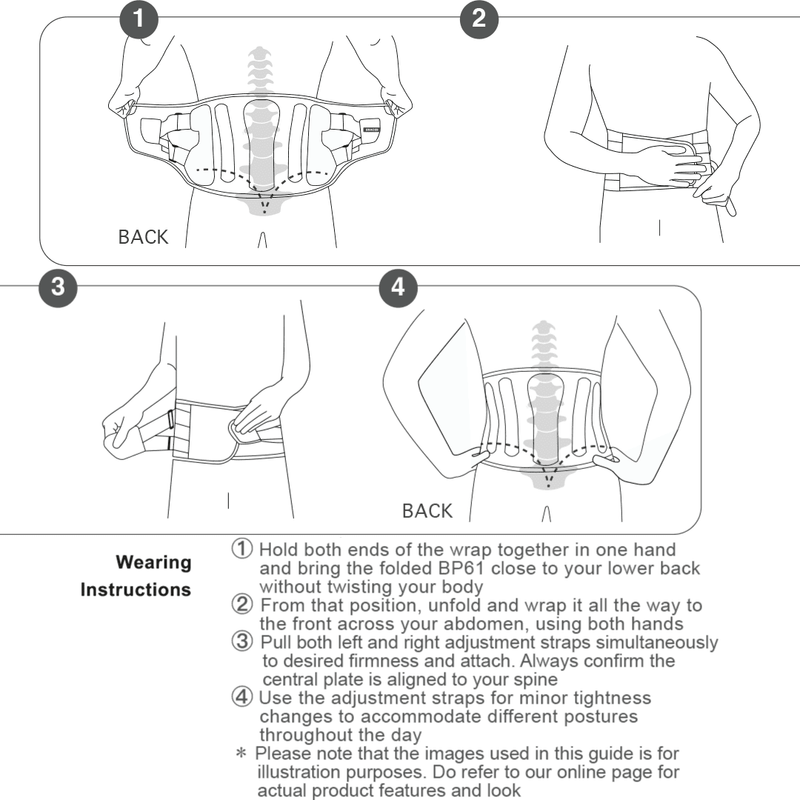 1

BACK

2

3

4

BACK

Wearing Instructions

① Hold both ends of the wrap together in one hand and bring the folded BP61 close to your lower back without twisting your body
② From that position, unfold and wrap it all the way to the front across your abdomen, using both hands
③ Pull both left and right adjustment straps simultaneously to desired firmness and attach. Always confirm the central plate is aligned to your spine
④ Use the adjustment straps for minor tightness changes to accommodate different postures throughout the day
* Please note that the images used in this guide is for illustration purposes. Do refer to our online page for actual product features and look