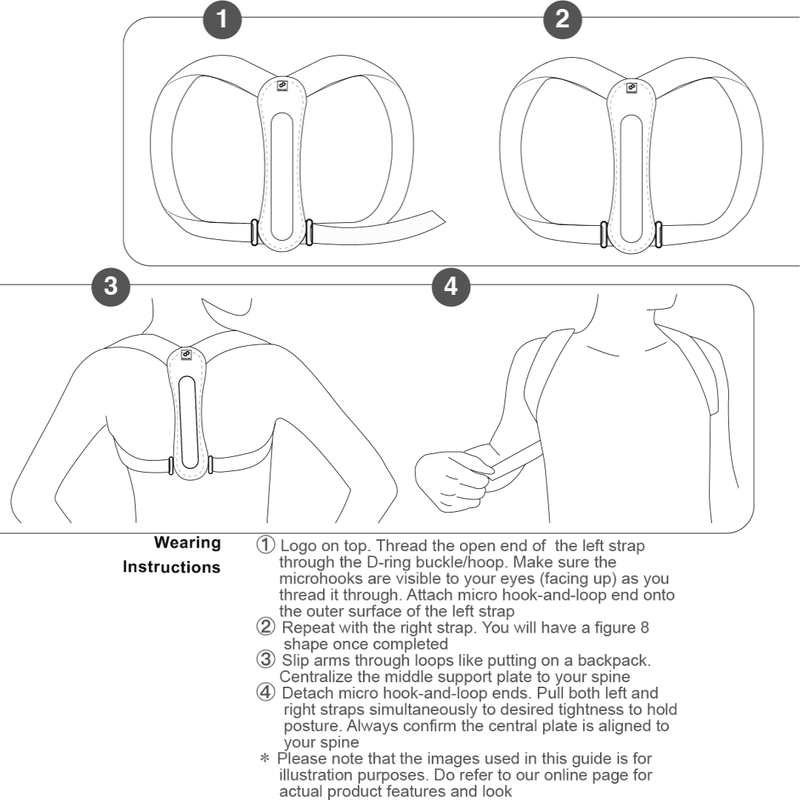 1

2

3

4

Wearing Instructions

① Logo on top. Thread the open end of the left strap through the D-ring buckle/hoop. Make sure the microhooks are visible to your eyes (facing up) as you thread it through. Attach micro hook-and-loop end onto the outer surface of the left strap
② Repeat with the right strap. You will have a figure 8 shape once completed
③ Slip arms through loops like putting on a backpack. Centralize the middle support plate to your spine
④ Detach micro hook-and-loop ends. Pull both left and right straps simultaneously to desired tightness to hold posture. Always confirm the central plate is aligned to your spine
* Please note that the images used in this guide is for illustration purposes. Do refer to our online page for actual product features and look