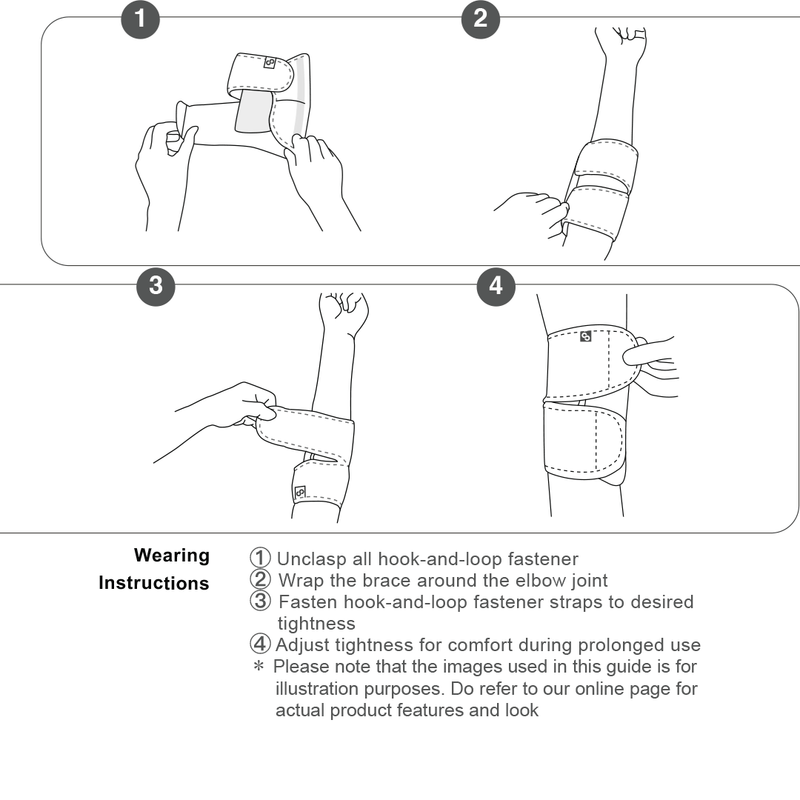 1

2

3

4

Wearing Instructions

① Unclasp all hook-and-loop fastener
② Wrap the brace around the elbow joint
③ Fasten hook-and-loop fastener straps to desired tightness
④ Adjust tightness for comfort during prolonged use
＊ Please note that the images used in this guide is for illustration purposes. Do refer to our online page for actual product features and look