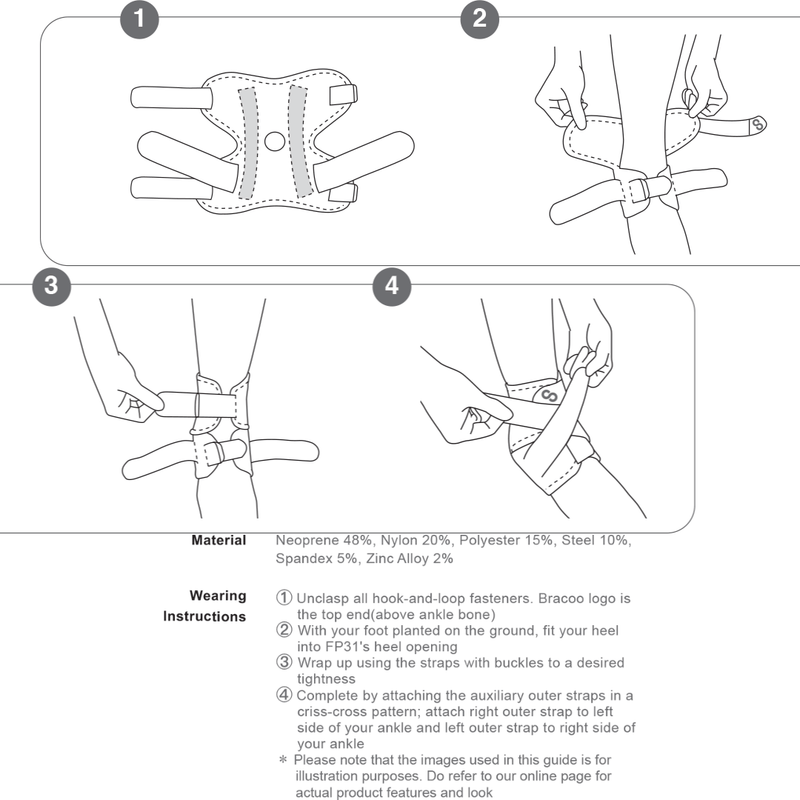 1

2

3

4

Material
Neoprene 48%, Nylon 20%, Polyester 15%, Steel 10%, Spandex 5%, Zinc Alloy 2%

Wearing Instructions
① Unclasp all hook-and-loop fasteners. Bracoo logo is the top end(above ankle bone)
② With your foot planted on the ground, fit your heel into FP31's heel opening
③ Wrap up using the straps with buckles to a desired tightness
④ Complete by attaching the auxiliary outer straps in a criss-cross pattern; attach right outer strap to left side of your ankle and left outer strap to right side of your ankle
＊ Please note that the images used in this guide is for illustration purposes. Do refer to our online page for actual product features and look