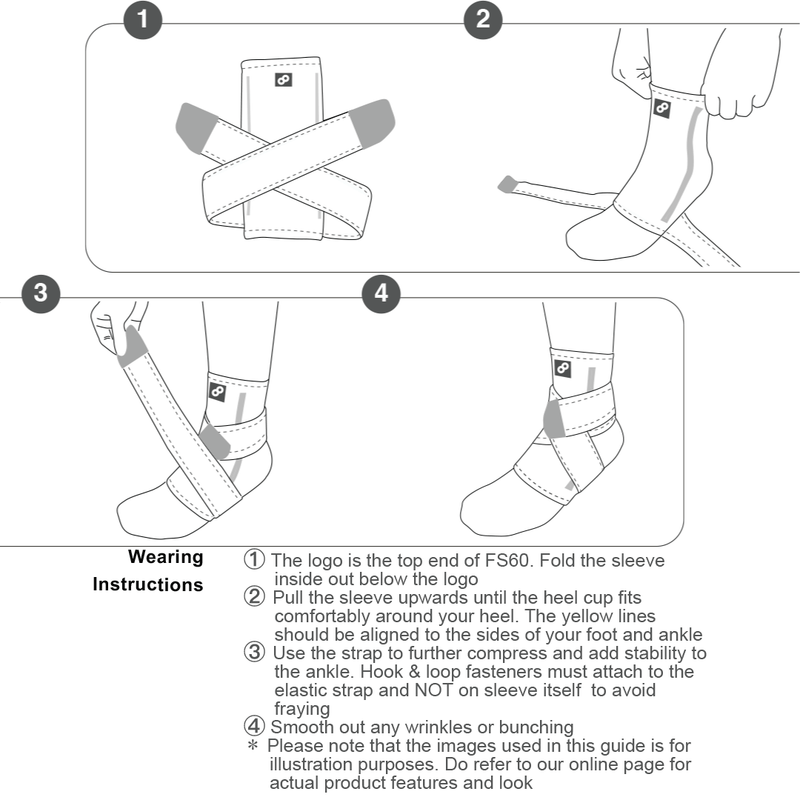 1

2

3

4

Wearing Instructions

① The logo is the top end of FS60. Fold the sleeve inside out below the logo
② Pull the sleeve upwards until the heel cup fits comfortably around your heel. The yellow lines should be aligned to the sides of your foot and ankle
③ Use the strap to further compress and add stability to the ankle. Hook & loop fasteners must attach to the elastic strap and NOT on sleeve itself to avoid fraying
④ Smooth out any wrinkles or bunching
* Please note that the images used in this guide is for illustration purposes. Do refer to our online page for actual product features and look