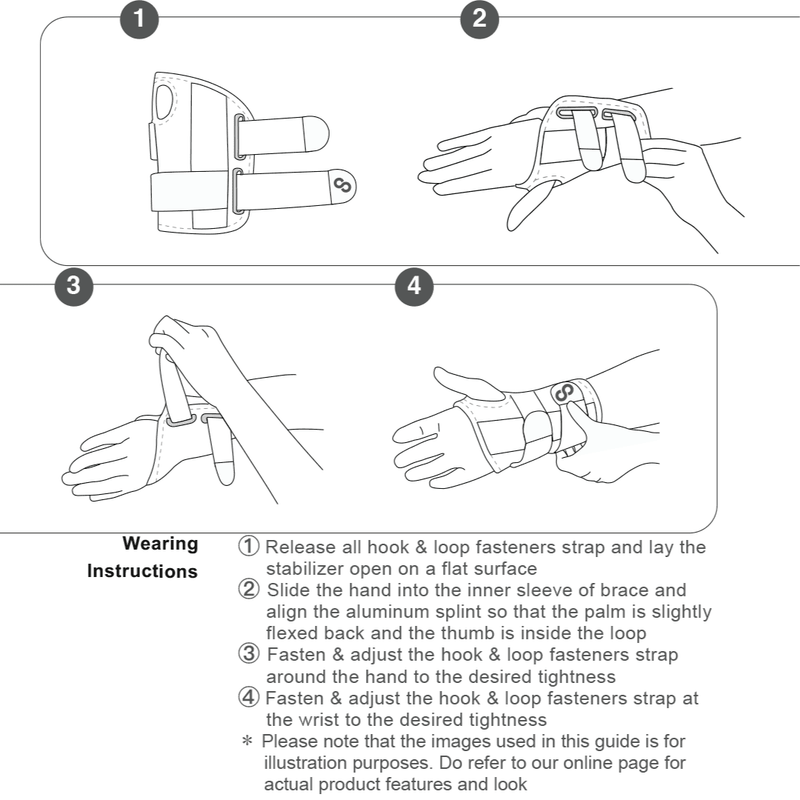 1

2

3

4

Wearing Instructions

① Release all hook & loop fasteners strap and lay the stabilizer open on a flat surface
② Slide the hand into the inner sleeve of brace and align the aluminum splint so that the palm is slightly flexed back and the thumb is inside the loop
③ Fasten & adjust the hook & loop fasteners strap around the hand to the desired tightness
④ Fasten & adjust the hook & loop fasteners strap at the wrist to the desired tightness
* Please note that the images used in this guide is for illustration purposes. Do refer to our online page for actual product features and look