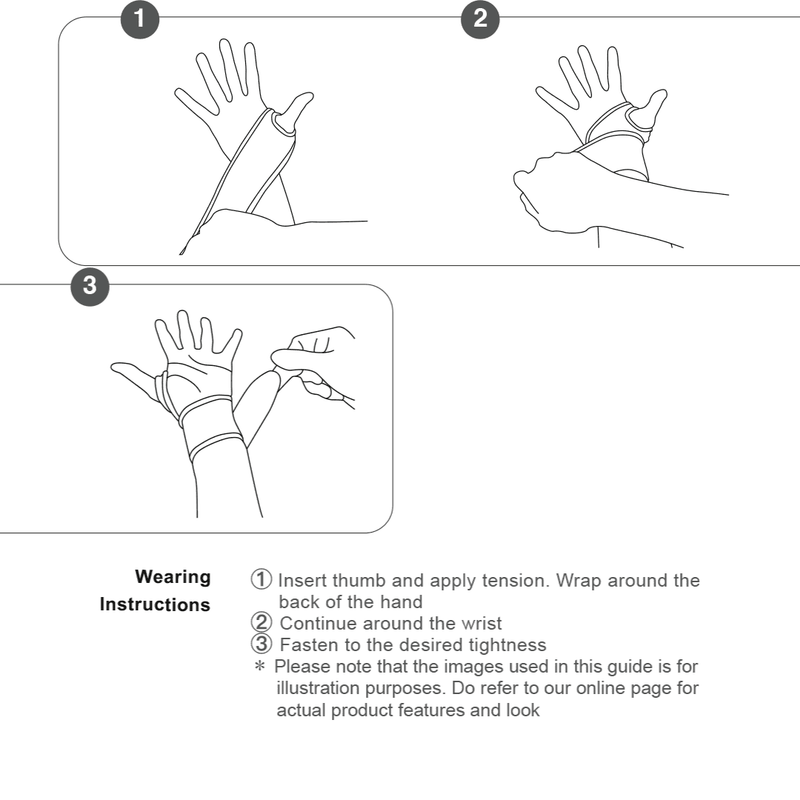 1

2

3

Wearing Instructions

① Insert thumb and apply tension. Wrap around the back of the hand
② Continue around the wrist
③ Fasten to the desired tightness
＊ Please note that the images used in this guide is for illustration purposes. Do refer to our online page for actual product features and look