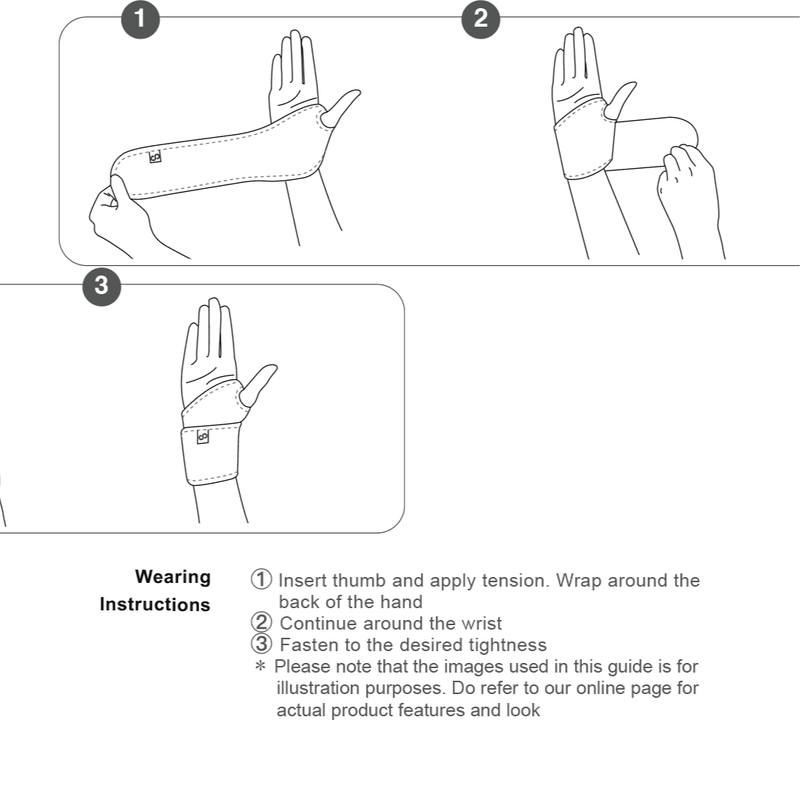 1

2

3

Wearing Instructions

① Insert thumb and apply tension. Wrap around the back of the hand
② Continue around the wrist
③ Fasten to the desired tightness
* Please note that the images used in this guide is for illustration purposes. Do refer to our online page for actual product features and look