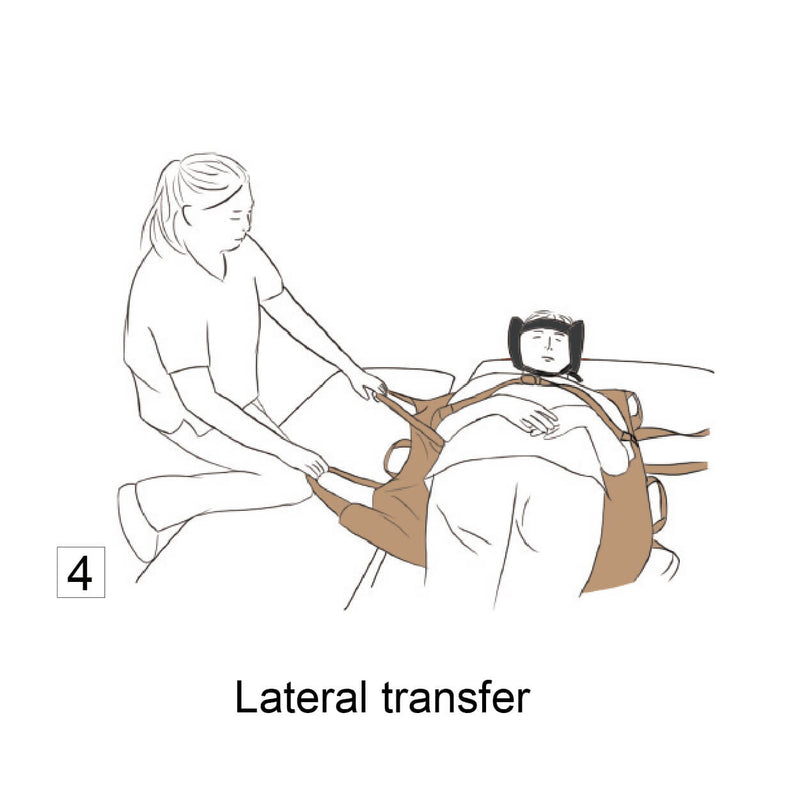 4

Lateral transfer