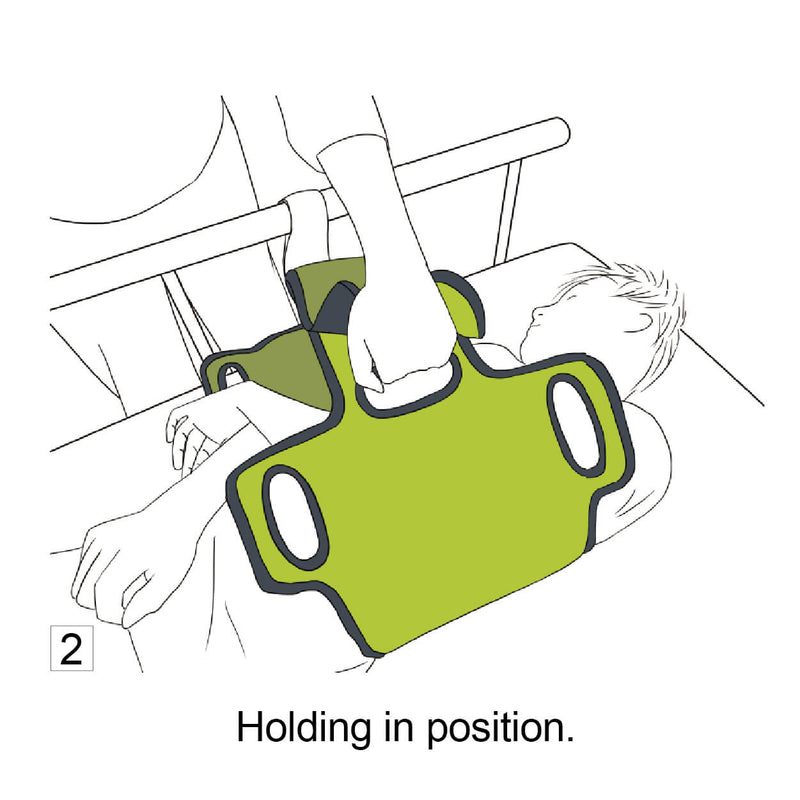 2

Holding in position.