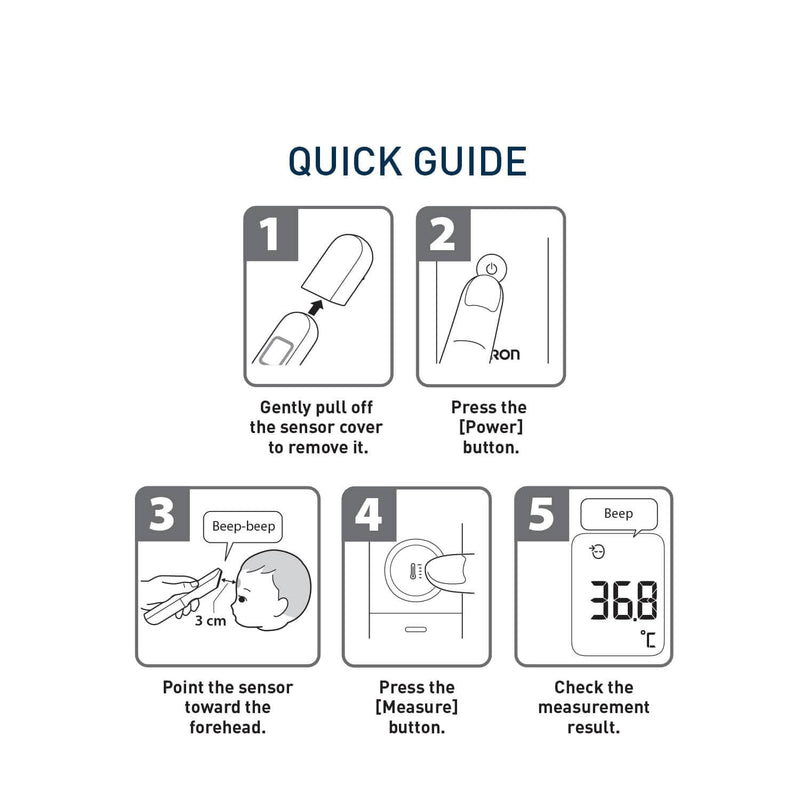 QUICK GUIDE

1

Gently pull off the sensor cover to remove it.

2

RON

Press the [Power] button.

3

Beep-beep

3 cm

Point the sensor toward the forehead.

4

Press the [Measure] button.

5

Beep

36.8

°C

Check the measurement result.