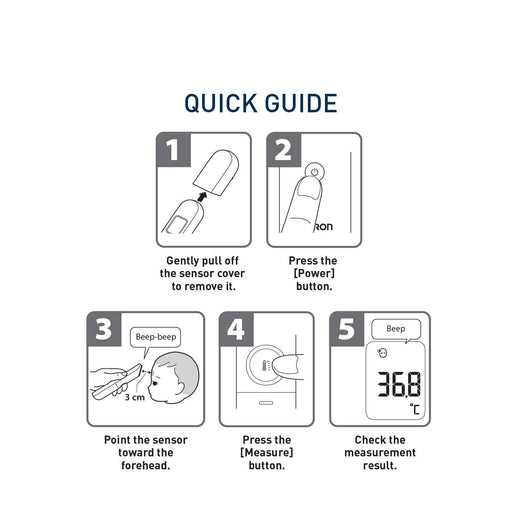 QUICK GUIDE

1

Gently pull off the sensor cover to remove it.

2

RON

Press the [Power] button.

3

Beep-beep

3 cm

Point the sensor toward the forehead.

4

Press the [Measure] button.

5

Beep

36.8

°C

Check the measurement result.