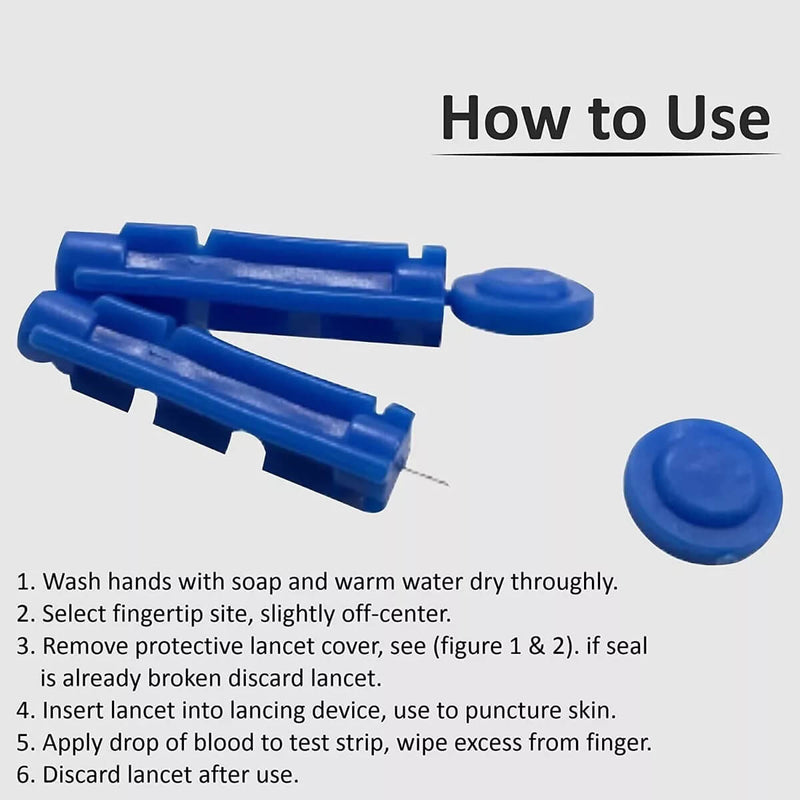 How to Use

1. Wash hands with soap and warm water dry throughly.
2. Select fingertip site, slightly off-center.
3. Remove protective lancet cover, see (figure 1 & 2). if seal is already broken discard lancet.
4. Insert lancet into lancing device, use to puncture skin.
5. Apply drop of blood to test strip, wipe excess from finger.
6. Discard lancet after use.