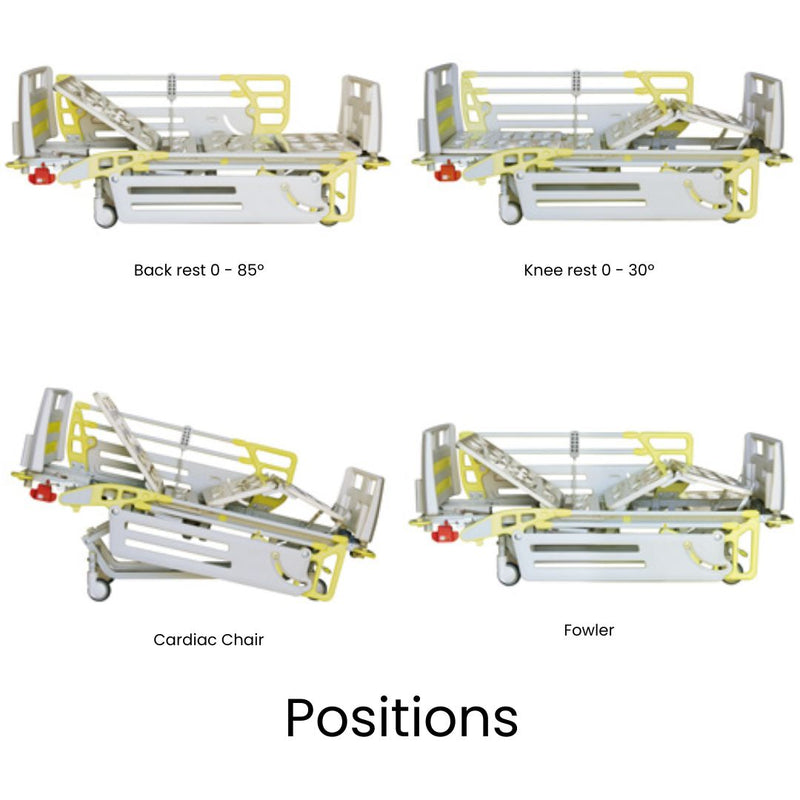 Back rest 0 - 85º

Knee rest 0 - 30º

Cardiac Chair

Fowler

Positions