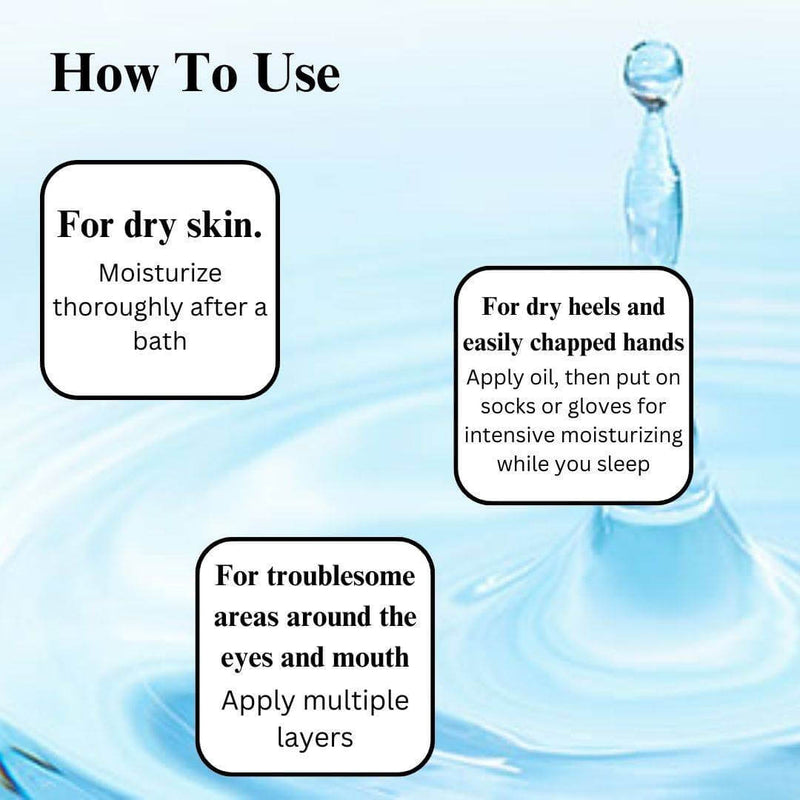 How To Use

For dry skin.
Moisturize thoroughly after a bath

For dry heels and easily chapped hands
Apply oil, then put on socks or gloves for intensive moisturizing while you sleep

For troublesome areas around the eyes and mouth
Apply multiple layers