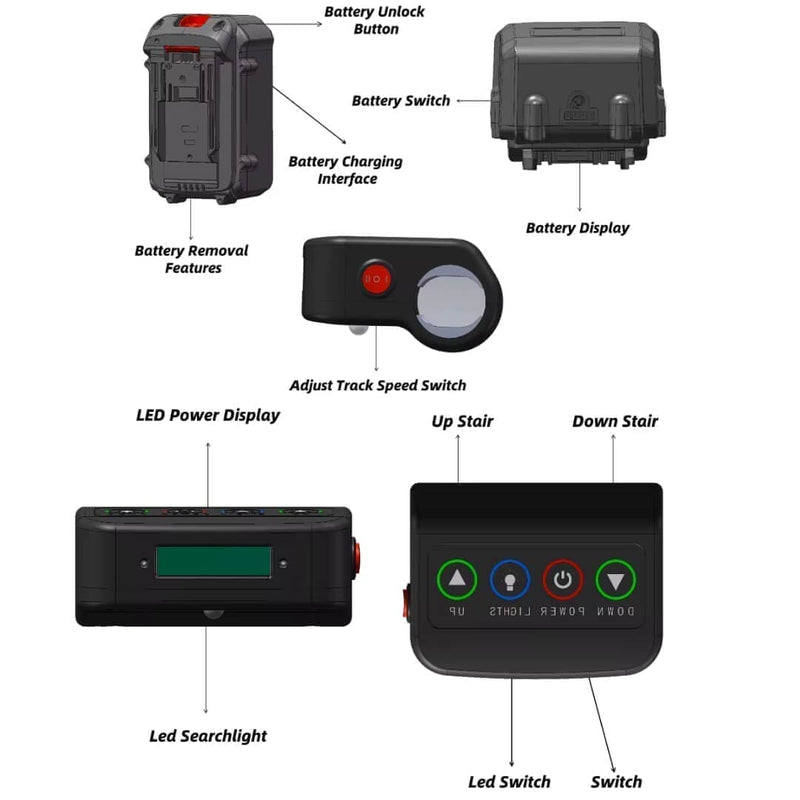 Battery Unlock Button

Battery Switch

Battery Charging Interface

Battery Display

Battery Removal Features

Adjust Track Speed Switch

LED Power Display

Up Stair

Down Stair

UP LIGHTS POWER DOWN

Led Searchlight

Led Switch

Switch