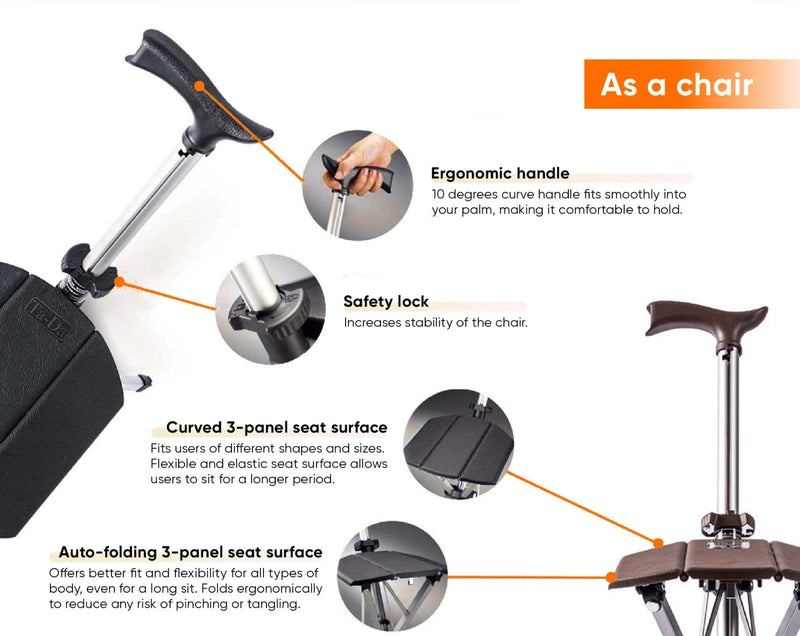 As a chair

Ergonomic handle
10 degrees curve handle fits smoothly into your palm, making it comfortable to hold.

Ta-Da

Safety lock
Increases stability of the chair.

Curved 3-panel seat surface
Fits users of different shapes and sizes. Flexible and elastic seat surface allows users to sit for a longer period.

Auto-folding 3-panel seat surface
Offers better fit and flexibility for all types of body, even for a long sit. Folds ergonomically to reduce any risk of pinching or tangling.