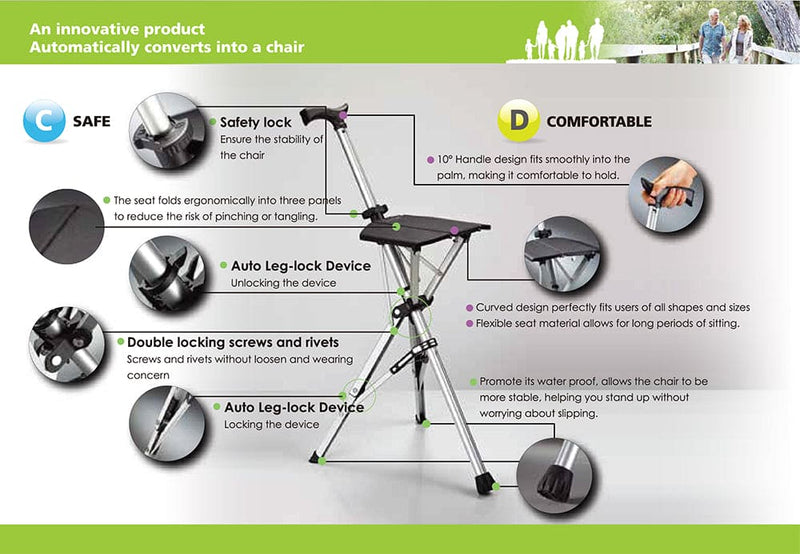 An innovative product
Automatically converts into a chair

C SAFE

Safety lock
Ensure the stability of the chair

The seat folds ergonomically into three panels to reduce the risk of pinching or tangling.

Auto Leg-lock Device
Unlocking the device

Double locking screws and rivets
Screws and rivets without loosen and wearing concern

Auto Leg-lock Device
Locking the device

D COMFORTABLE

10° Handle design fits smoothly into the palm, making it comfortable to hold.

Curved design perfectly fits users of all shapes and sizes
Flexible seat material allows for long periods of sitting.

Promote its water proof, allows the chair to be more stable, helping you stand up without worrying about slipping.