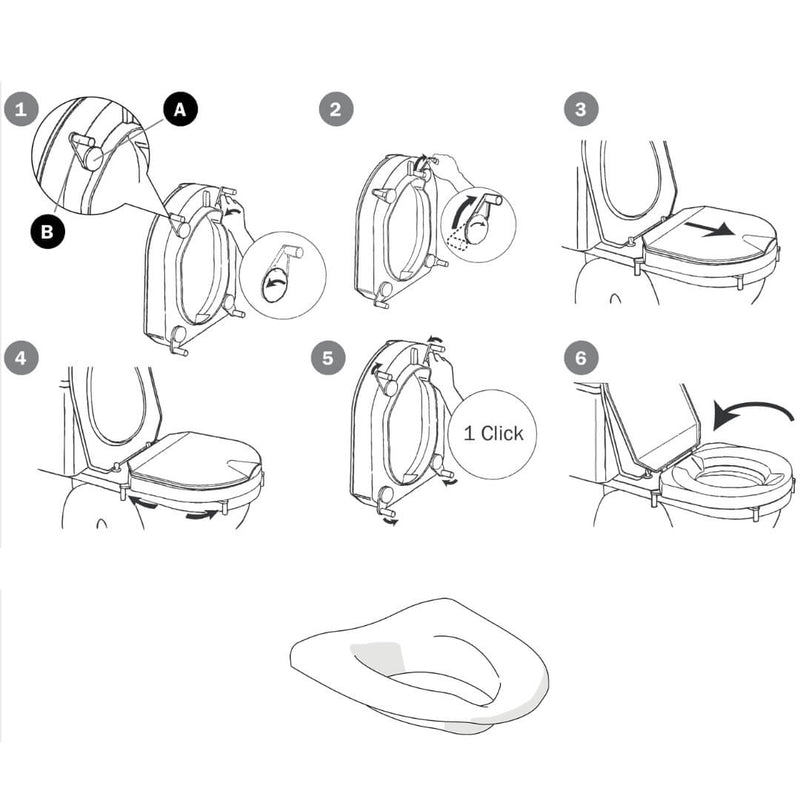 1
A
B
2
3
4
5
1 Click
6