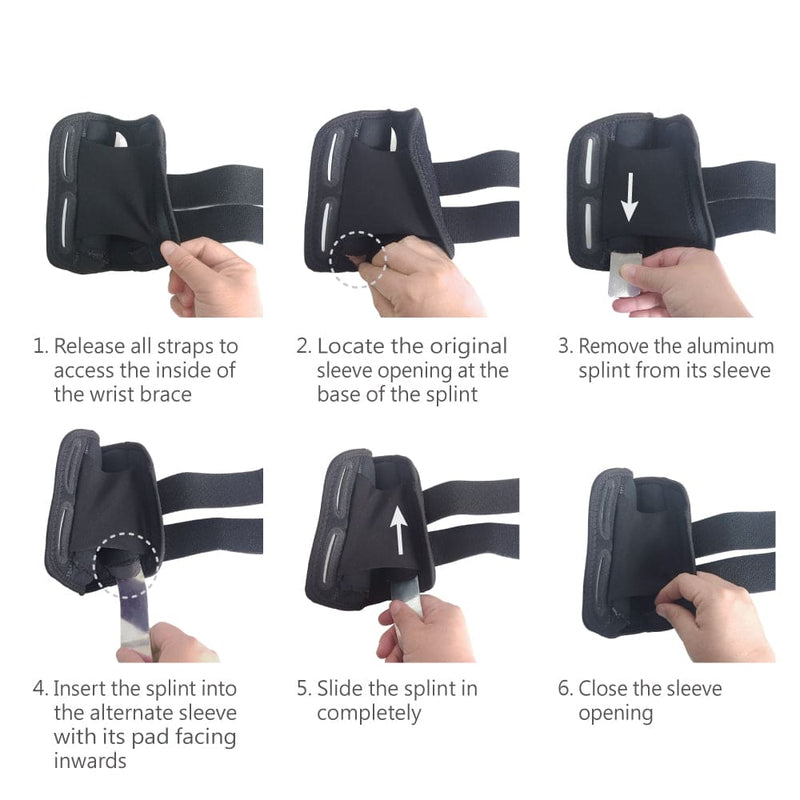 1. Release all straps to access the inside of the wrist brace

2. Locate the original sleeve opening at the base of the splint

3. Remove the aluminum splint from its sleeve

4. Insert the splint into the alternate sleeve with its pad facing inwards

5. Slide the splint in completely

6. Close the sleeve opening