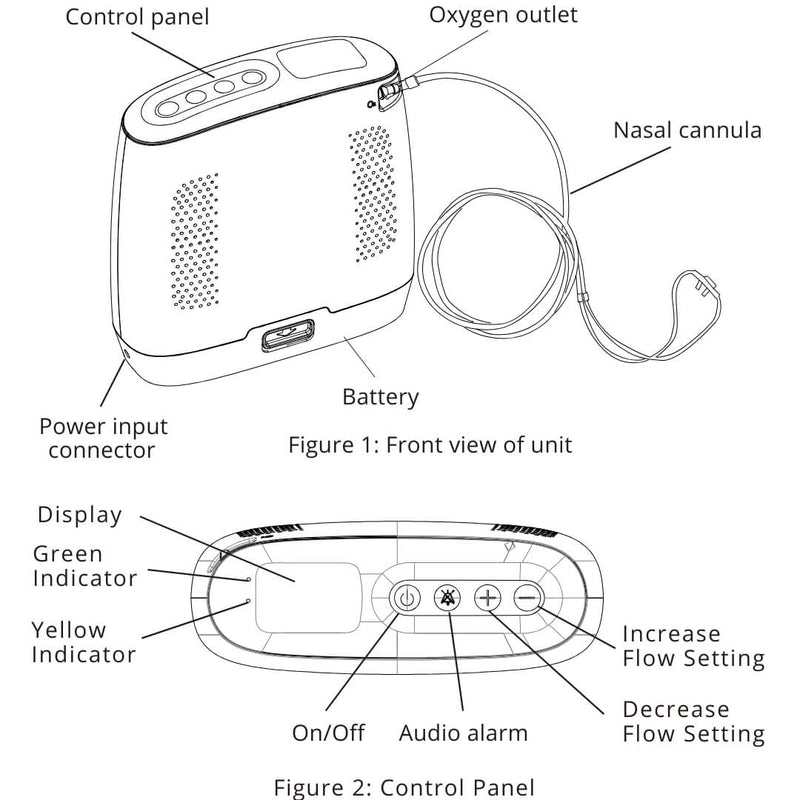 Control panel
Oxygen outlet
Nasal cannula
Battery
Power input connector
Figure 1: Front view of unit

Display
Green Indicator
Yellow Indicator
Increase Flow Setting
Decrease Flow Setting
On/Off
Audio alarm

Figure 2: Control Panel