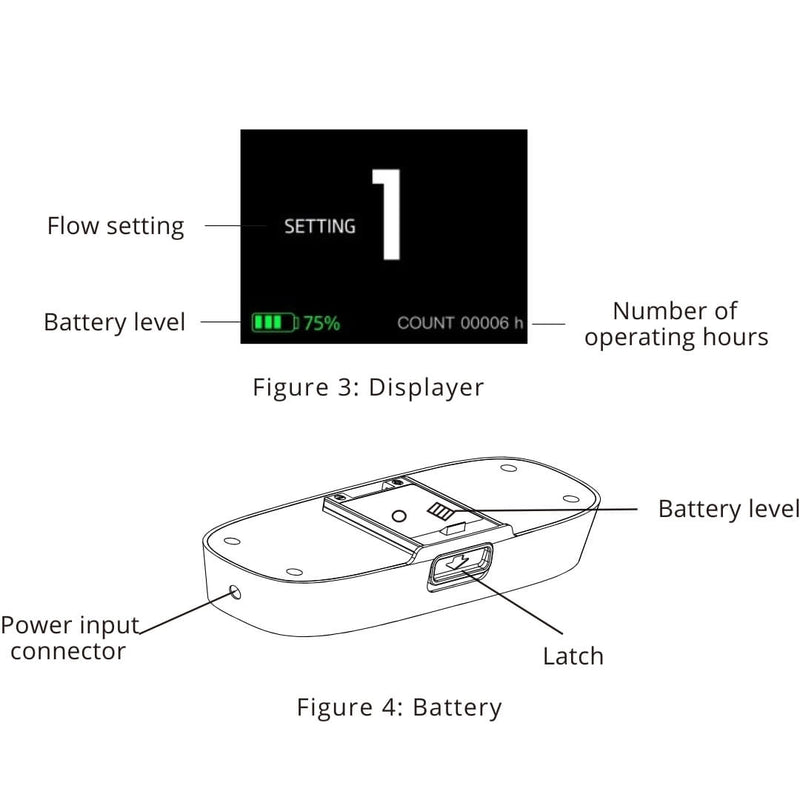 Flow setting
SETTING
1
Battery level
75%
COUNT 00006 h
Number of operating hours

Figure 3: Displayer

Battery level
Power input connector
Latch

Figure 4: Battery