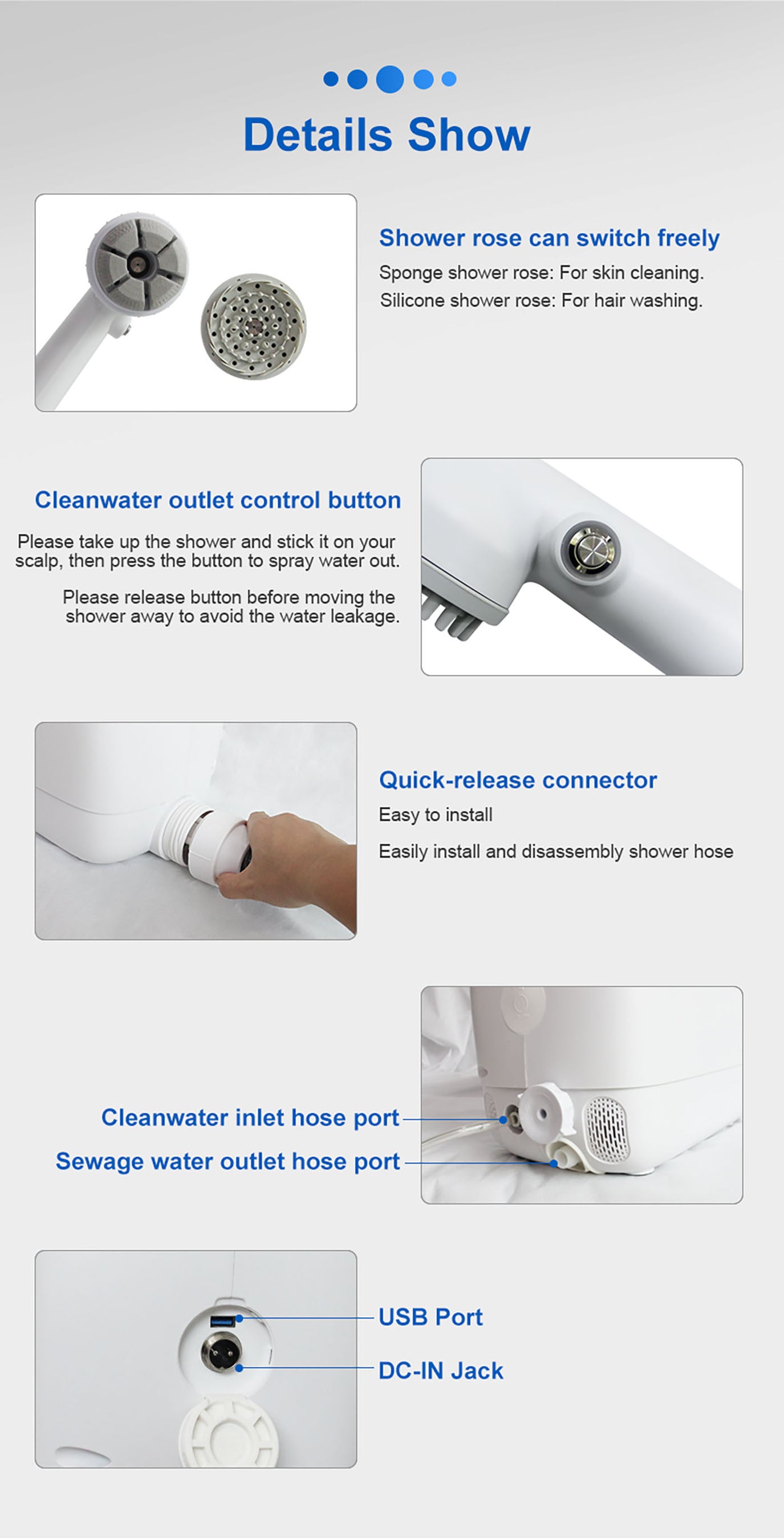 Details Show

Shower rose can switch freely
Sponge shower rose: For skin cleaning.
Silicone shower rose: For hair washing.

Cleanwater outlet control button
Please take up the shower and stick it on your scalp, then press the button to spray water out.

Please release button before moving the shower away to avoid the water leakage.

Quick-release connector
Easy to install

Easily install and disassembly shower hose

Cleanwater inlet hose port
Sewage water outlet hose port

USB Port
DC-IN Jack