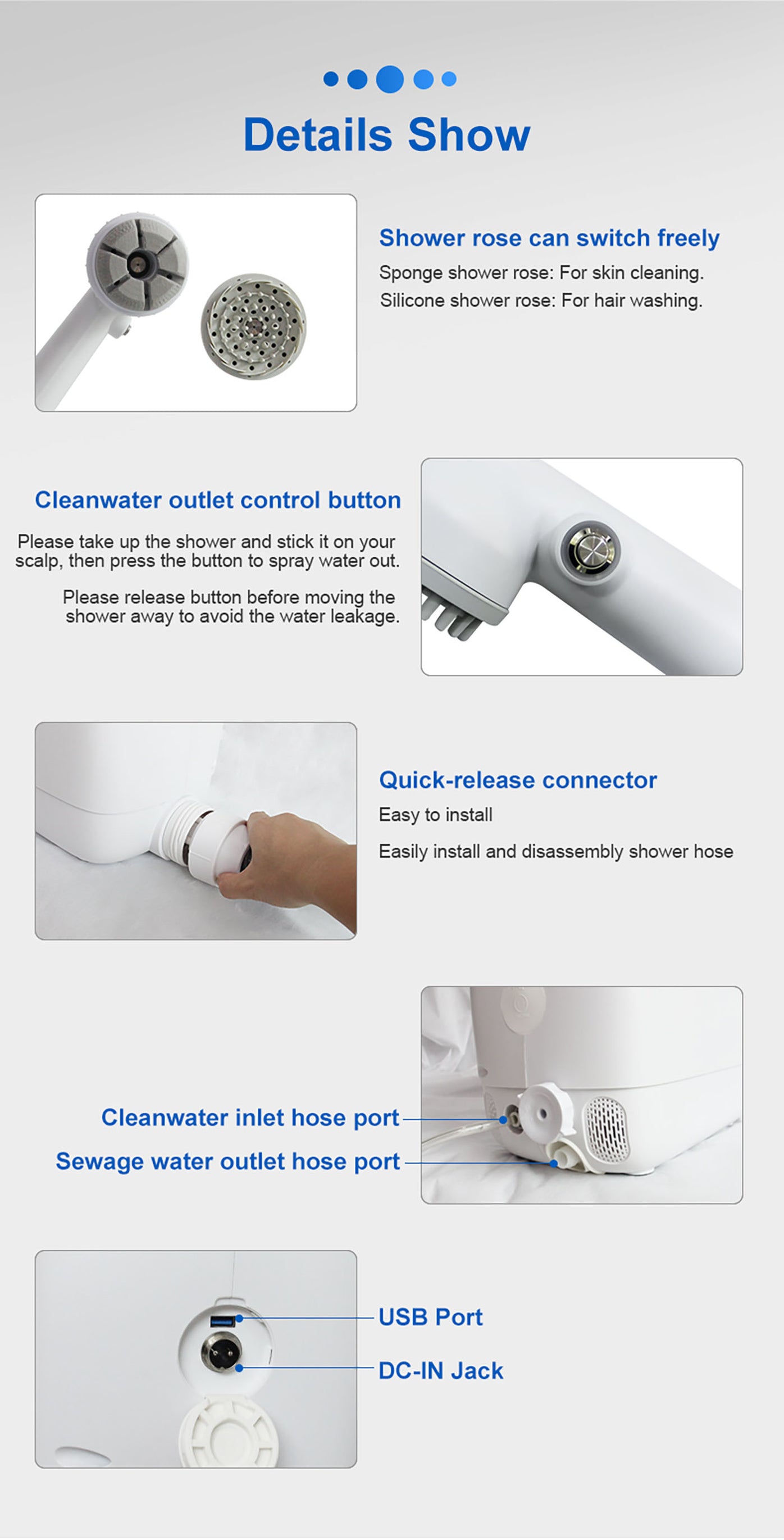 Details Show

Shower rose can switch freely
Sponge shower rose: For skin cleaning.
Silicone shower rose: For hair washing.

Cleanwater outlet control button
Please take up the shower and stick it on your scalp, then press the button to spray water out.
Please release button before moving the shower away to avoid the water leakage.

Quick-release connector
Easy to install
Easily install and disassembly shower hose

Cleanwater inlet hose port
Sewage water outlet hose port

USB Port
DC-IN Jack