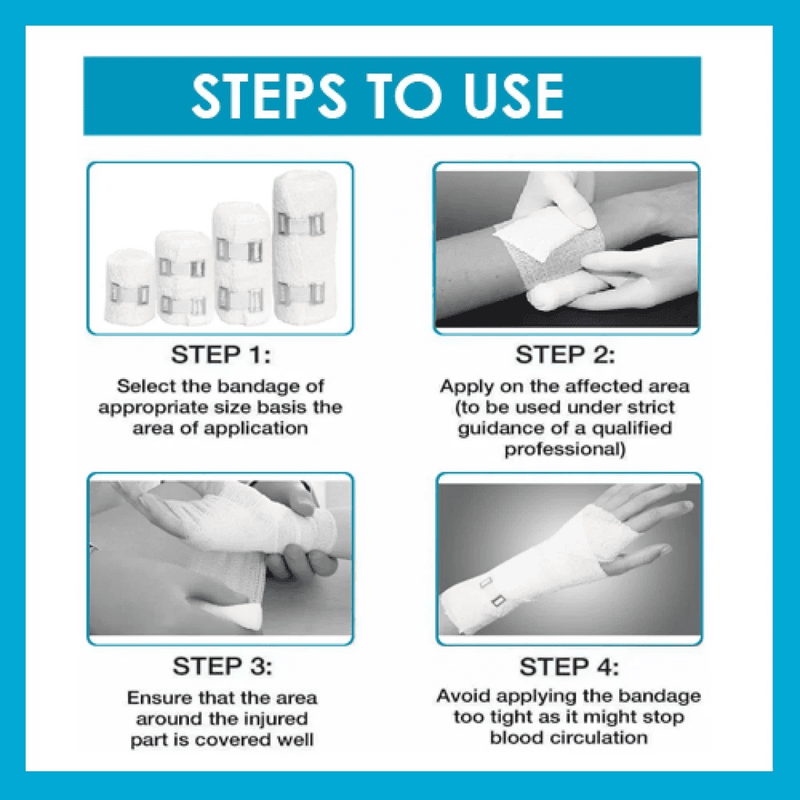 STEPS TO USE

STEP 1:

Select the bandage of appropriate size basis the area of application

STEP 2:

Apply on the affected area (to be used under strict guidance of a qualified professional)

STEP 3:

Ensure that the area around the injured part is covered well

STEP 4:

Avoid applying the bandage too tight as it might stop blood circulation