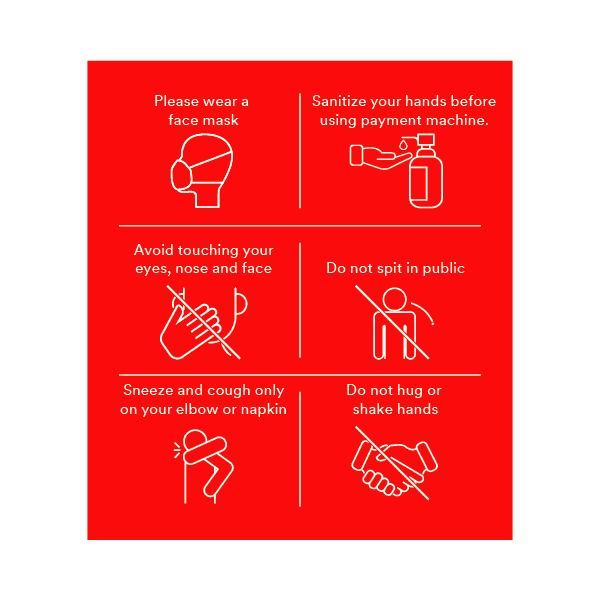 Please wear a face mask

Sanitize your hands before using payment machine.

Avoid touching your eyes, nose and face

Do not spit in public

Sneeze and cough only on your elbow or napkin

Do not hug or shake hands