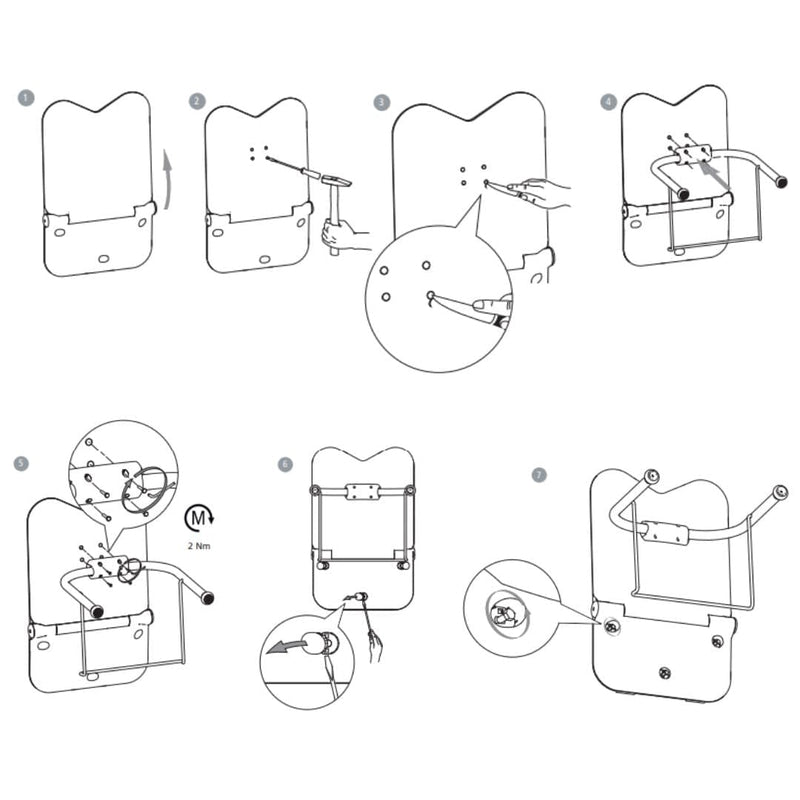 1

2

3

4

5

M

2 Nm

6

7