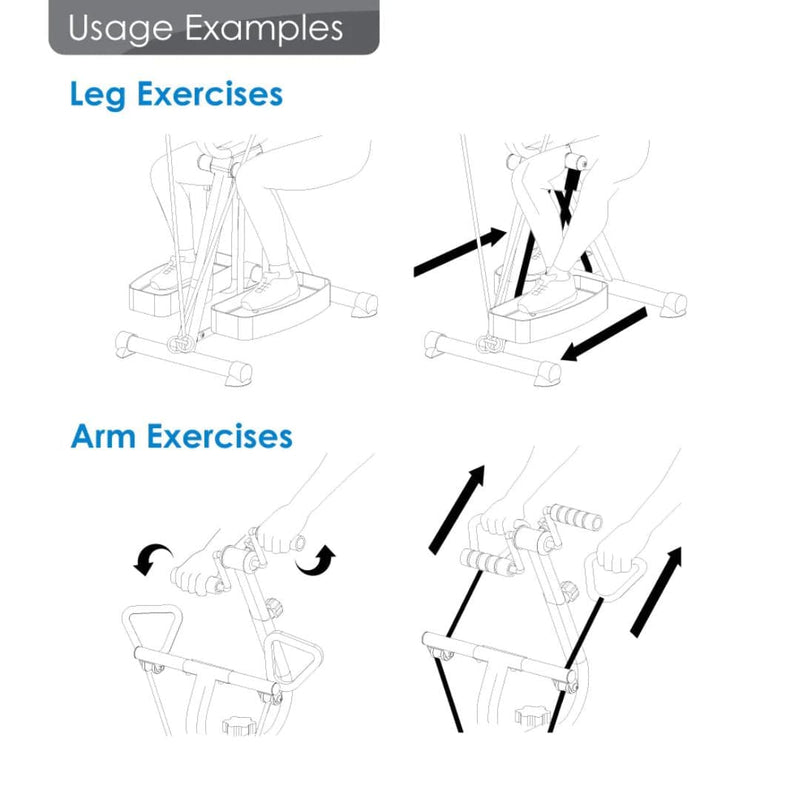 Usage Examples

Leg Exercises

Arm Exercises