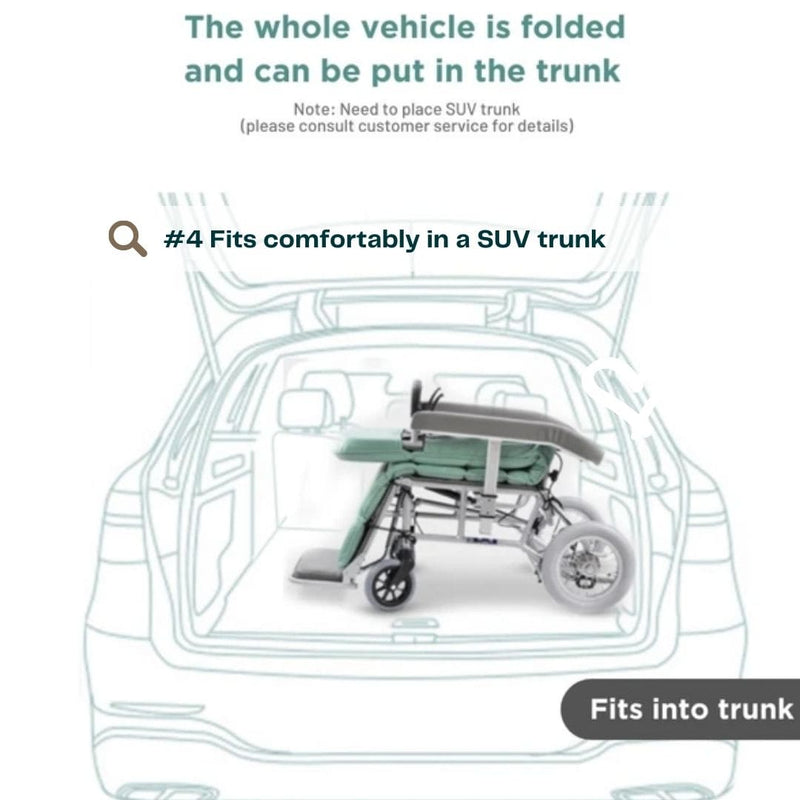 The whole vehicle is folded and can be put in the trunk

Note: Need to place SUV trunk
(please consult customer service for details)

#4 Fits comfortably in a SUV trunk

Fits into trunk